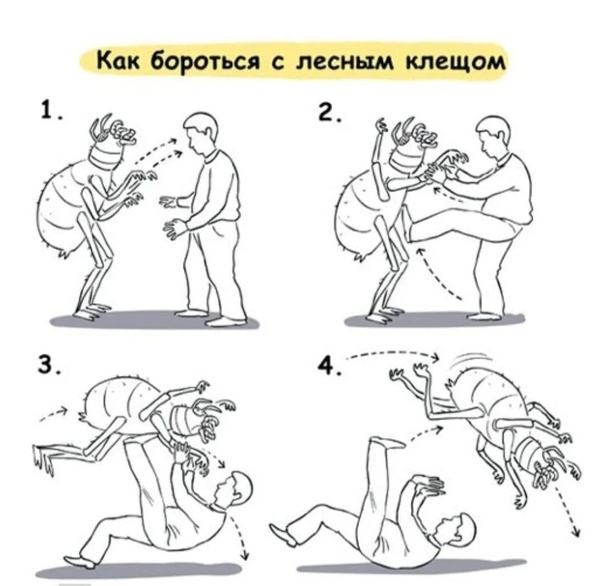 Как бороться с лесным клещом

1.

2.

3.

4.